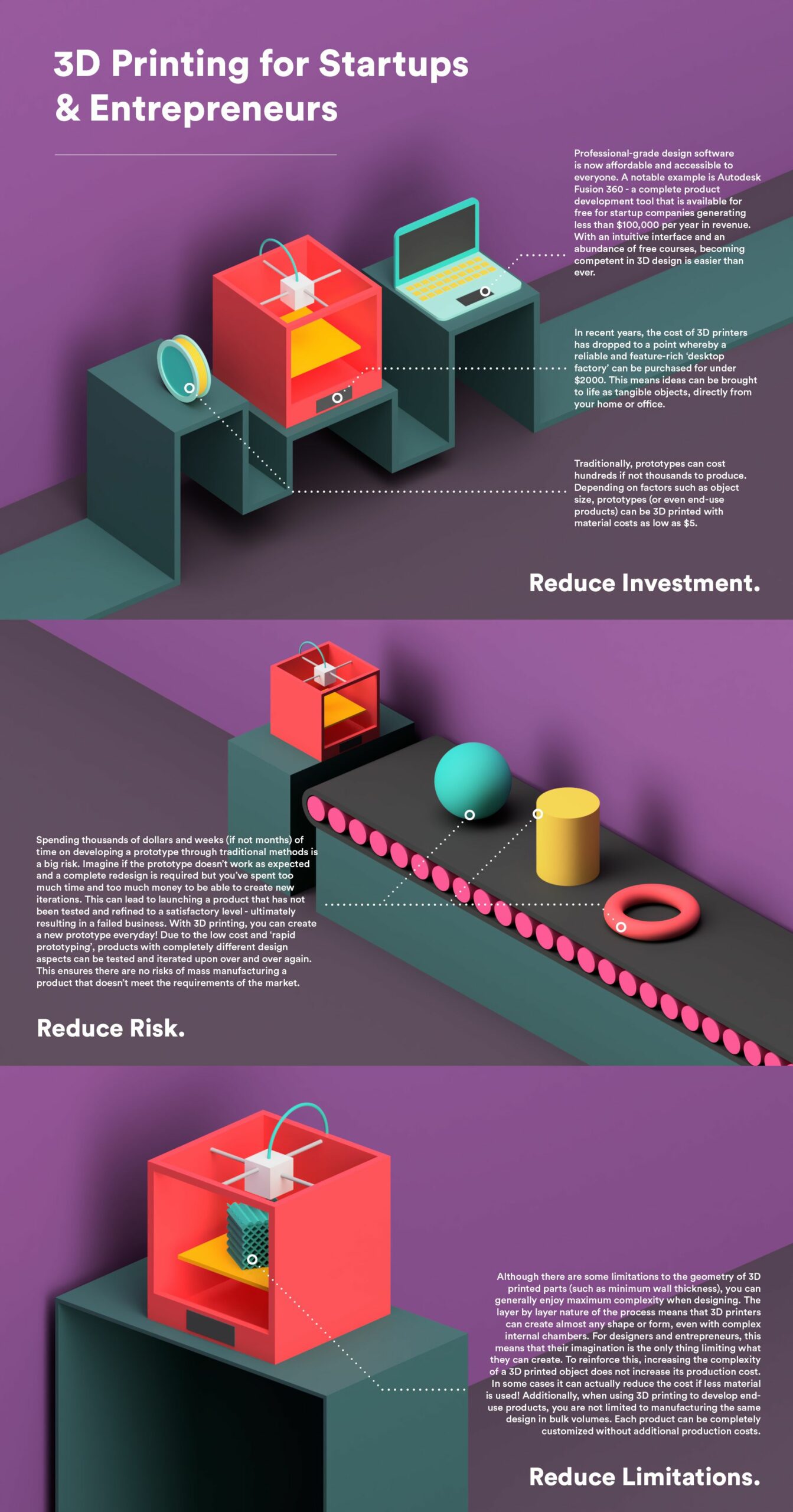 3D Printing for Startups & Entrepreneurs

Professional-grade design software is now affordable and accessible to everyone. A notable example is Autodesk Fusion 360 - a complete product development tool that is available for free for startup companies generating less than $100,000 per year in revenue. With an intuitive interface and an abundance of free courses, becoming competent in 3D design is easier than ever.

In recent years, the cost of 3D printers has dropped to a point whereby a reliable and feature-rich 'desktop factory' can be purchased for under $2000. This means ideas can be brought to life as tangible objects, directly from your home or office.

Traditionally, prototypes can cost hundreds if not thousands to produce. Depending on factors such as object size, prototypes (or even end-use products) can be 3D printed with material costs as low as $5.

Reduce Investment.

Spending thousands of dollars and weeks (if not months) of time on developing a prototype through traditional methods is a big risk. Imagine if the prototype doesn't work as expected and a complete redesign is required but you've spent too much time and too much money to be able to create new iterations. This can lead to launching a product that has not been tested and refined to a satisfactory level - ultimately resulting in a failed business. With 3D printing, you can create a new prototype everyday! Due to the low cost and 'rapid prototyping', products with completely different design aspects can be tested and iterated upon over and over again. This ensures there are no risks of mass manufacturing a product that doesn't meet the requirements of the market.

Reduce Risk.

Although there are some limitations to the geometry of 3D printed parts (such as minimum wall thickness), you can generally enjoy maximum complexity when designing. The layer by layer nature of the process means that 3D printers can create almost any shape or form, even with complex internal chambers. For designers and entrepreneurs, this means that their imagination is the only thing limiting what they can create. To reinforce this, increasing the complexity of a 3D printed object does not increase its production cost. In some cases it can actually reduce the cost if less material is used! Additionally, when using 3D printing to develop end-use products, you are not limited to manufacturing the same design in bulk volumes. Each product can be completely customized without additional production costs.

Reduce Limitations.